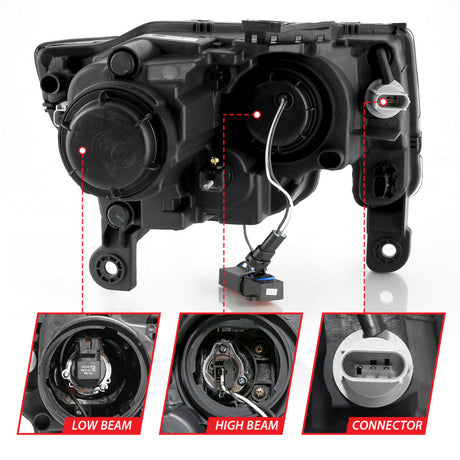 LOW BEAM
HIGH BEAM
CONNECTOR