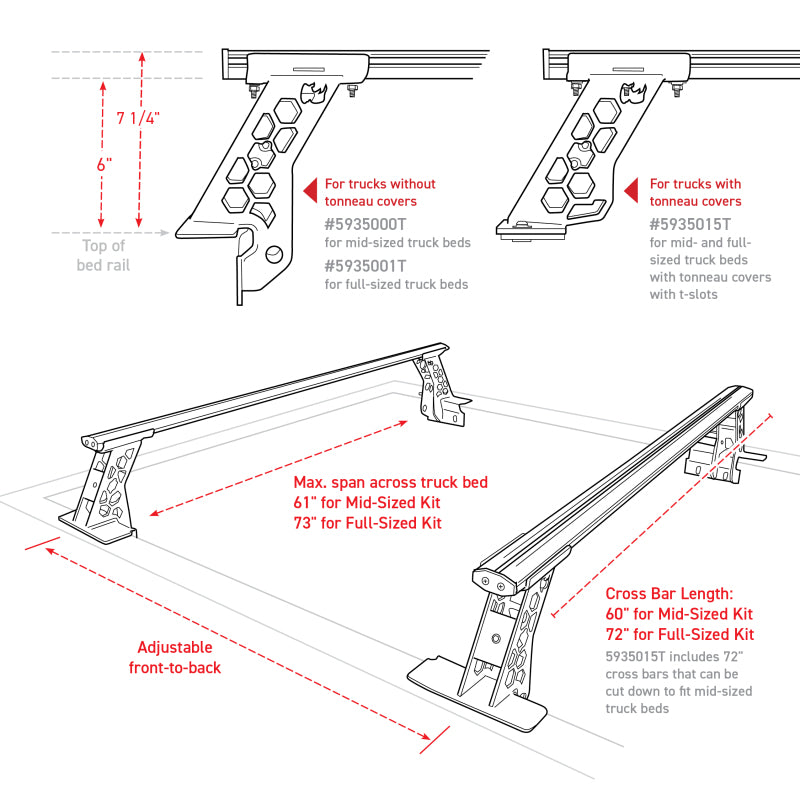 7 1/4"

6"

Top of bed rail

For trucks without tonneau covers

#5935000T
for mid-sized truck beds

#5935001T
for full-sized truck beds

For trucks with tonneau covers

#5935015T
for mid- and full-sized truck beds with tonneau covers with t-slots

Max. span across truck bed
61" for Mid-Sized Kit
73" for Full-Sized Kit

Adjustable front-to-back

Cross Bar Length:
60" for Mid-Sized Kit
72" for Full-Sized Kit

5935015T includes 72" cross bars that can be cut down to fit mid-sized truck beds